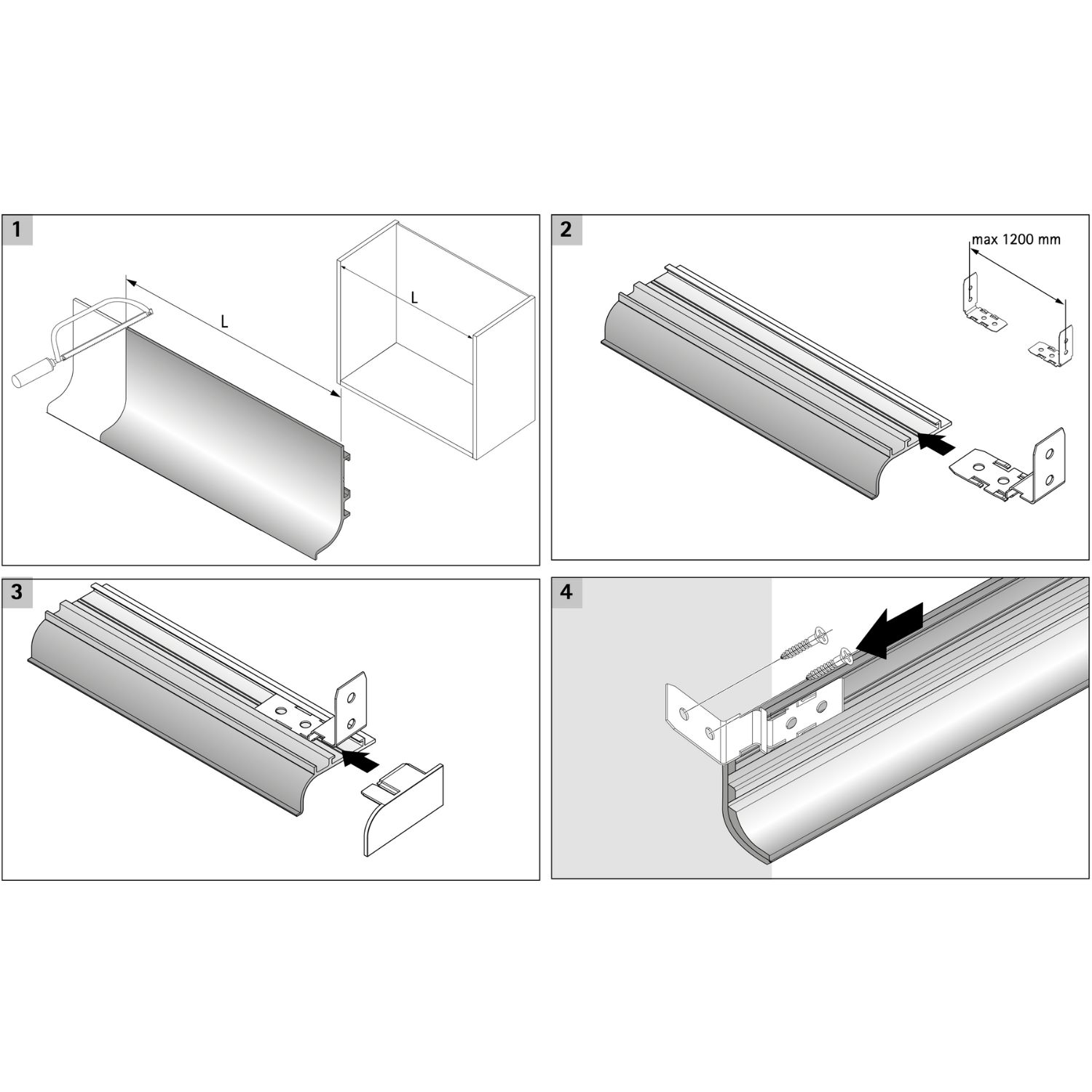 1

L

L

2

max 1200 mm

3

4