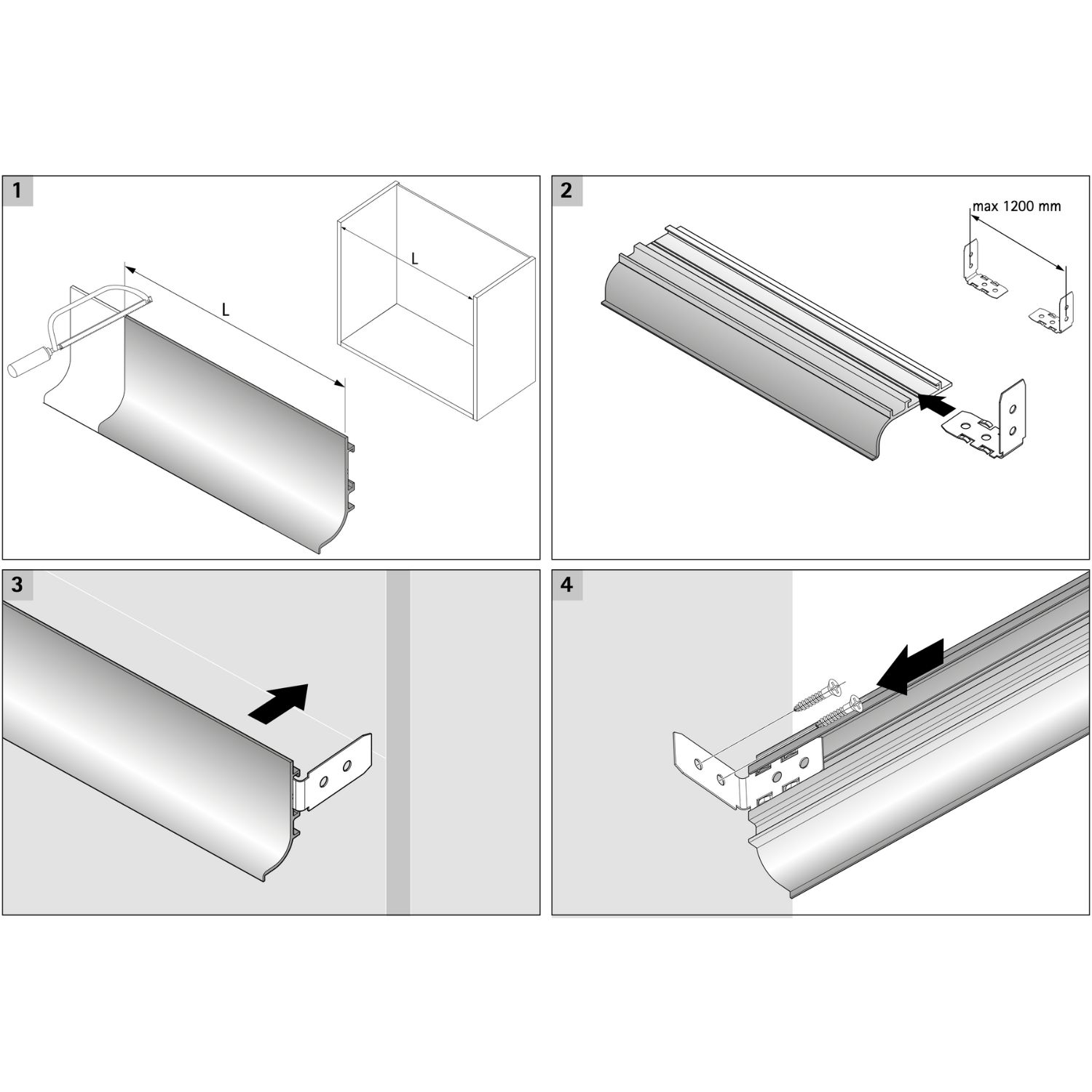 1

L

L

2

max 1200 mm

3

4