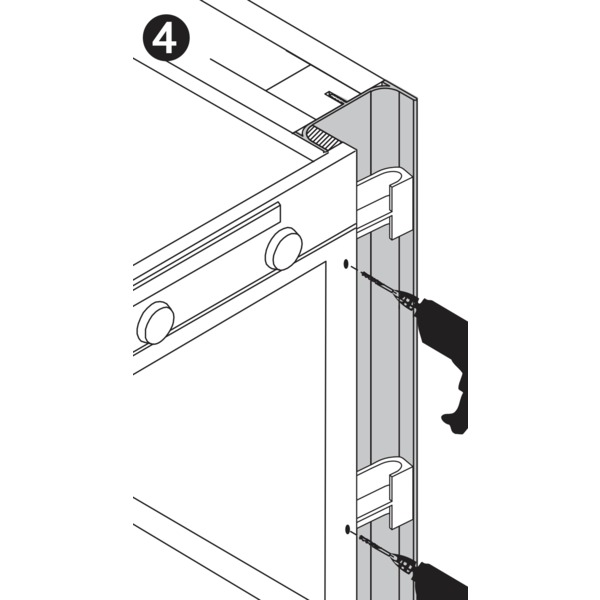 4