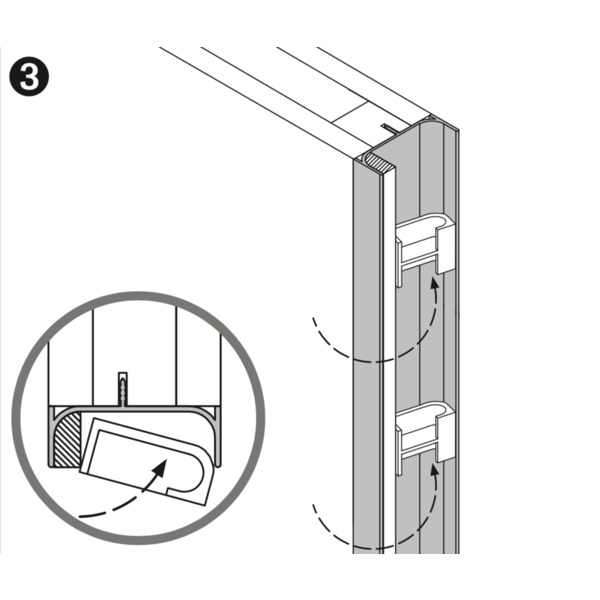 3