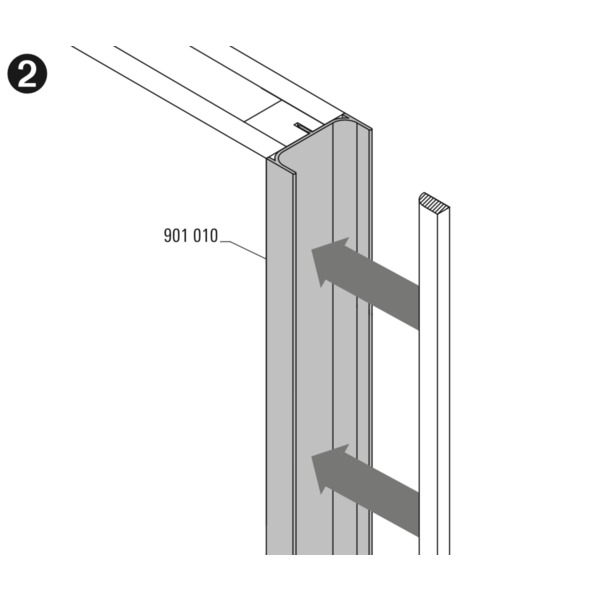 2

901 010