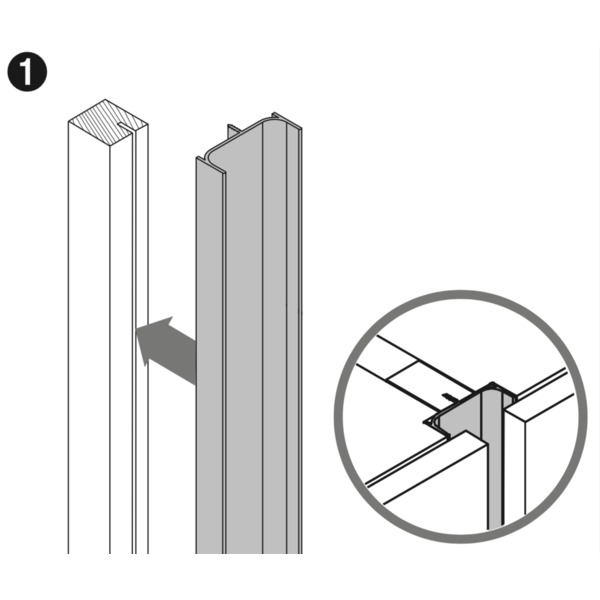 1