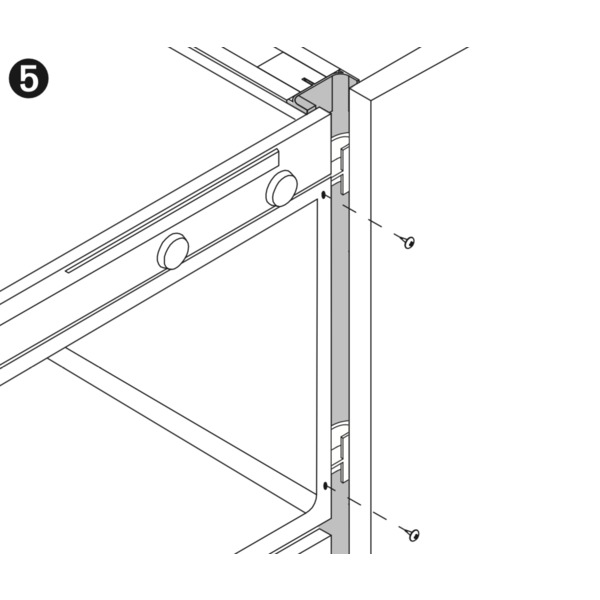 5